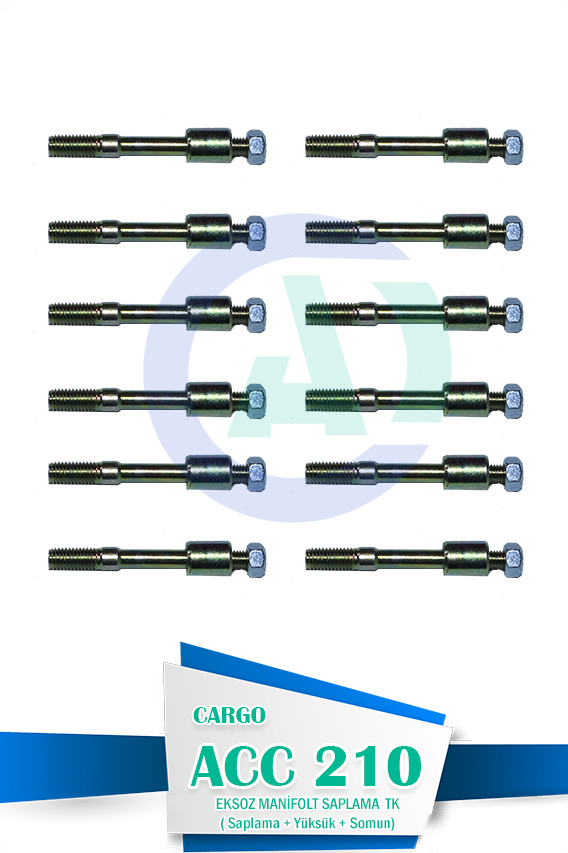 CARGO
ACC 210
EKSOZ MANİFOLT SAPLAMA TK
( Saplama + Yüksük + Somun)